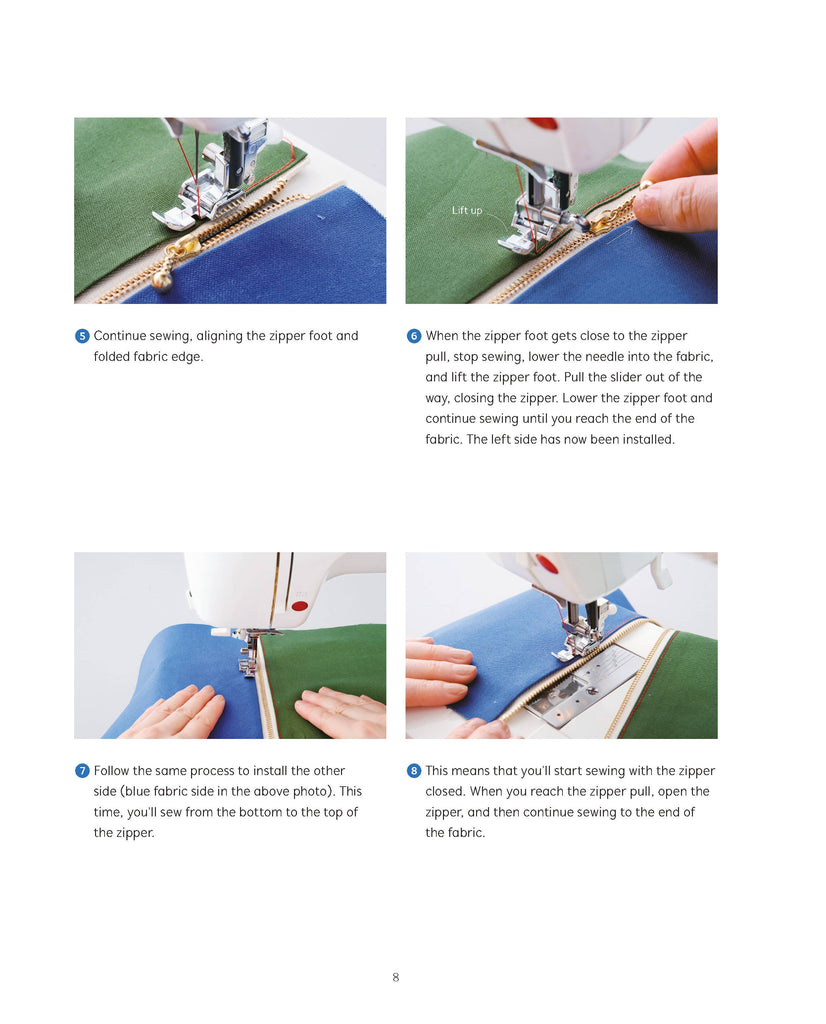 Lift up

5 Continue sewing, aligning the zipper foot and folded fabric edge.

6 When the zipper foot gets close to the zipper pull, stop sewing, lower the needle into the fabric, and lift the zipper foot. Pull the slider out of the way, closing the zipper. Lower the zipper foot and continue sewing until you reach the end of the fabric. The left side has now been installed.

7 Follow the same process to install the other side (blue fabric side in the above photo). This time, you'll sew from the bottom to the top of the zipper.

8 This means that you'll start sewing with the zipper closed. When you reach the zipper pull, open the zipper, and then continue sewing to the end of the fabric.

8